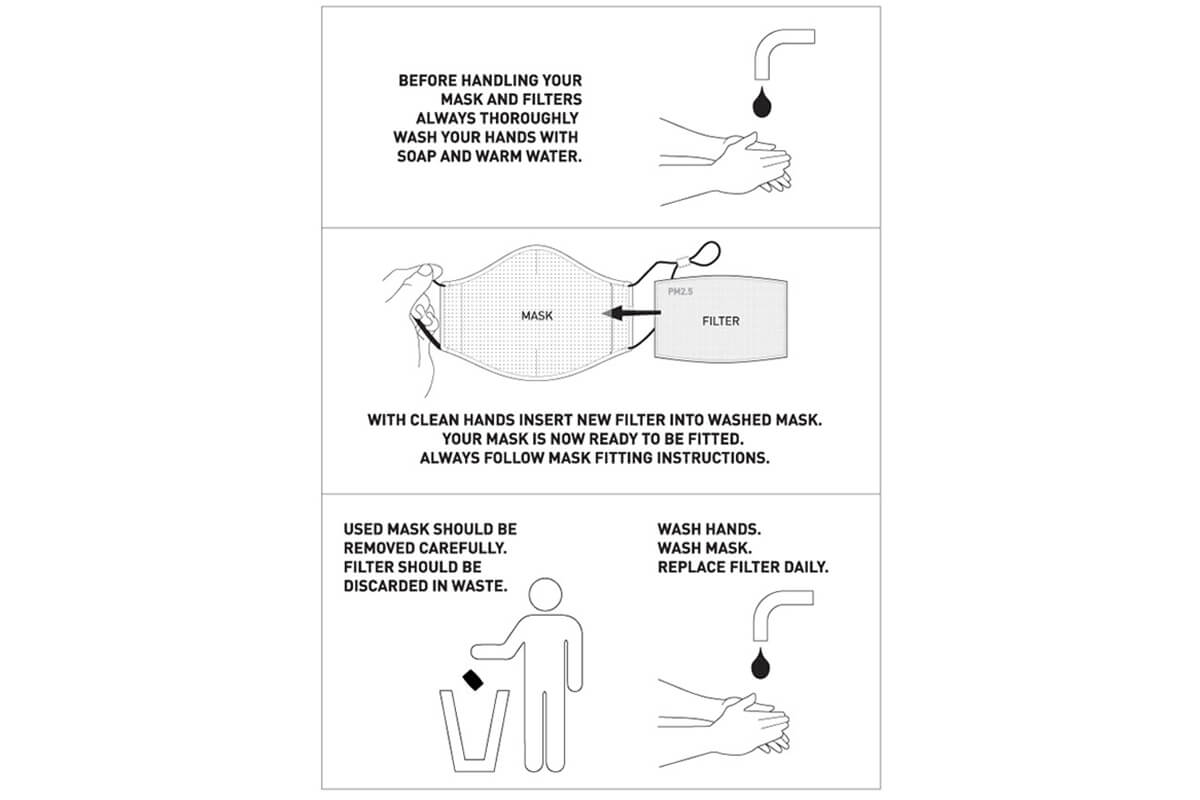 BEFORE HANDLING YOUR MASK AND FILTERS ALWAYS THOROUGHLY WASH YOUR HANDS WITH SOAP AND WARM WATER.

MASK

PM2.5

FILTER

WITH CLEAN HANDS INSERT NEW FILTER INTO WASHED MASK.
YOUR MASK IS NOW READY TO BE FITTED.
ALWAYS FOLLOW MASK FITTING INSTRUCTIONS.

USED MASK SHOULD BE REMOVED CAREFULLY. FILTER SHOULD BE DISCARDED IN WASTE.

WASH HANDS.
WASH MASK.
REPLACE FILTER DAILY.