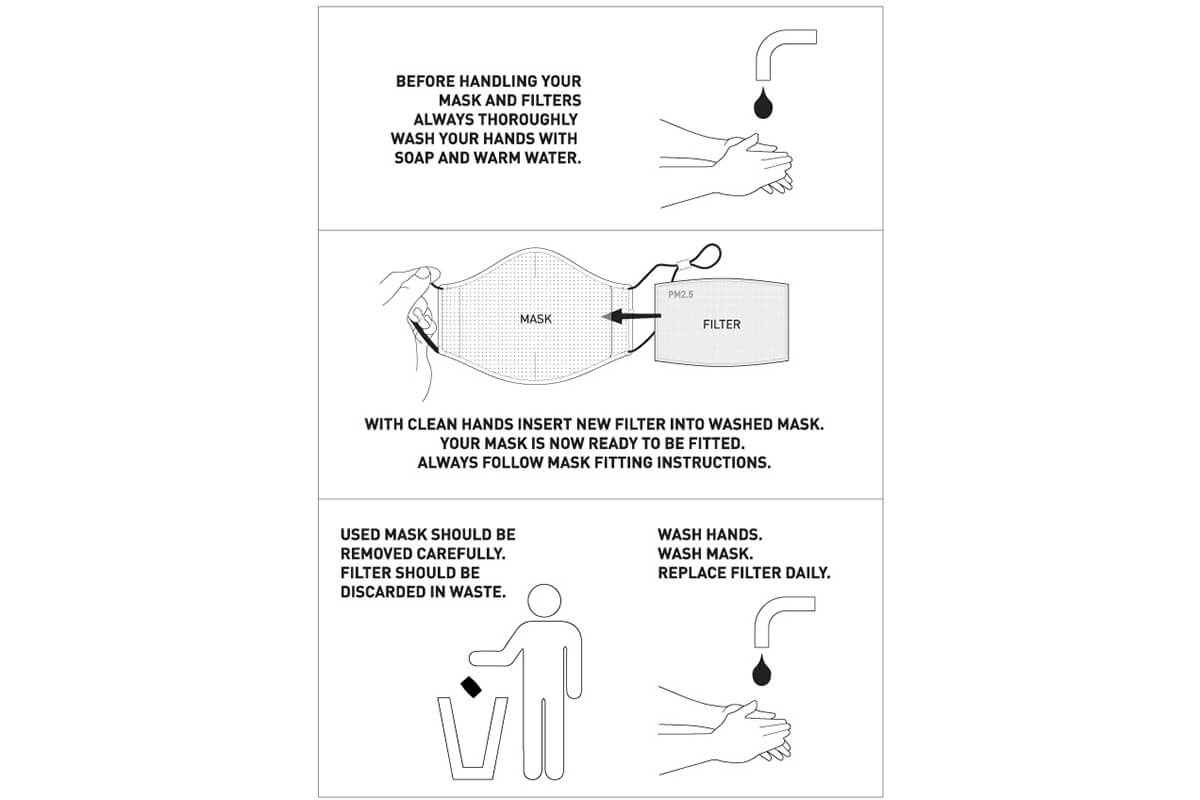 BEFORE HANDLING YOUR MASK AND FILTERS ALWAYS THOROUGHLY WASH YOUR HANDS WITH SOAP AND WARM WATER.

MASK

PM2.5

FILTER

WITH CLEAN HANDS INSERT NEW FILTER INTO WASHED MASK. YOUR MASK IS NOW READY TO BE FITTED. ALWAYS FOLLOW MASK FITTING INSTRUCTIONS.

USED MASK SHOULD BE REMOVED CAREFULLY. FILTER SHOULD BE DISCARDED IN WASTE.

WASH HANDS. WASH MASK. REPLACE FILTER DAILY.